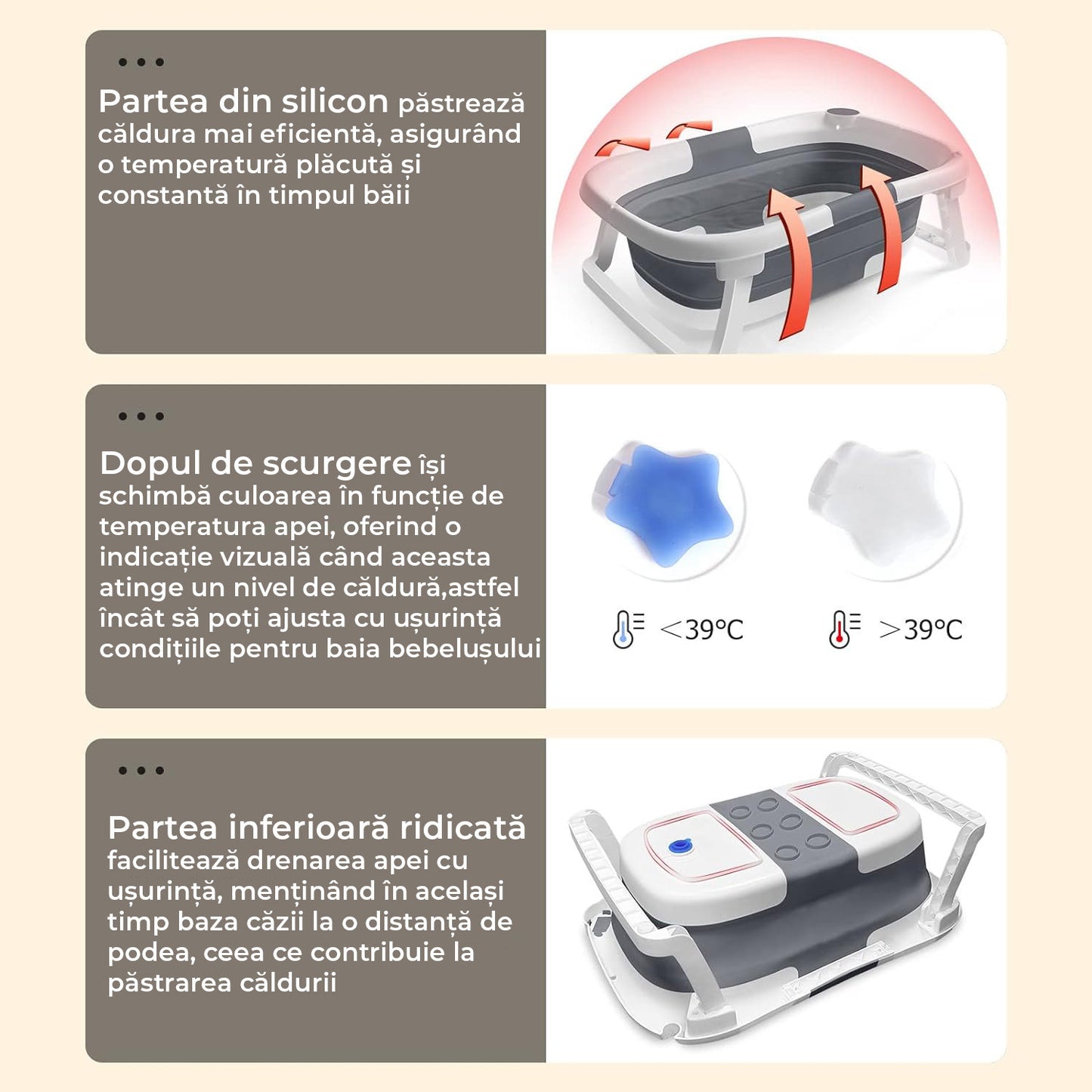 Partea din silicon păstrează căldura mai eficientă, asigurând o temperatură plăcută și constantă în timpul băii

Dopul de scurgere își schimbă culoarea în funcție de temperatura apei, oferind o indicație vizuală când aceasta atinge un nivel de căldură,astfel încât să poți ajusta cu ușurință condițiile pentru baia bebelușului

<39°C

>39°C

Partea inferioară ridicată facilitează drenarea apei cu ușurință, menținând în același timp baza căzii la o distanță de podea, ceea ce contribuie la păstrarea căldurii